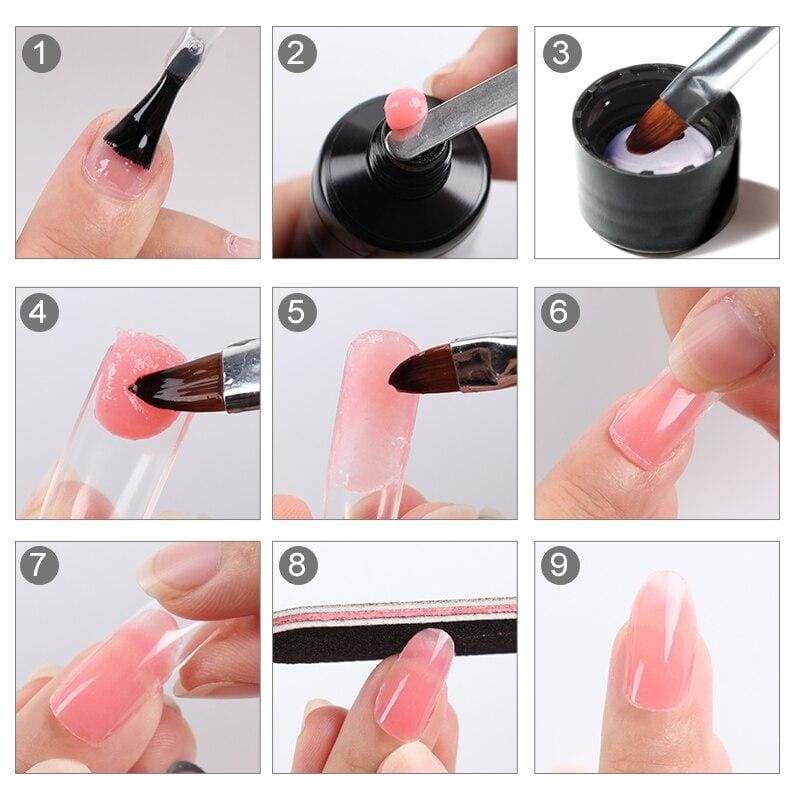 1

2

3

4

5

6

7

8

9